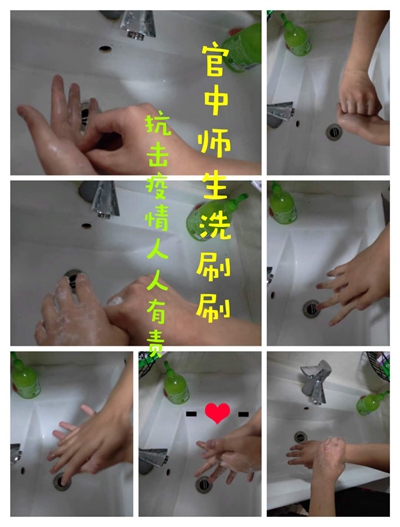 官中师生洗刷刷

抗击疫情人人有责

- -